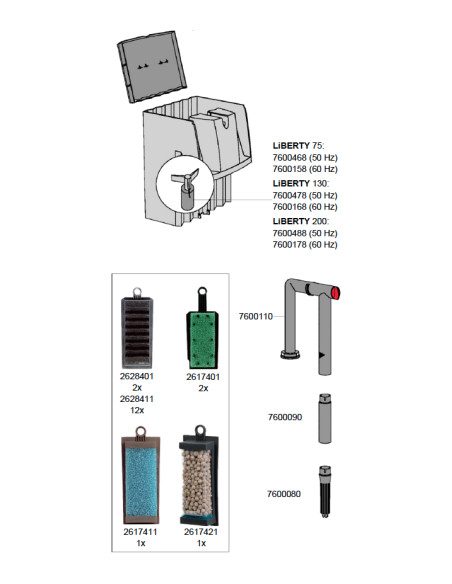 LiBERTY 75:
7600468 (50 Hz)
7600158 (60 Hz)
LiBERTY 130:
7600478 (50 Hz)
7600168 (60 Hz)
LiBERTY 200:
7600488 (50 Hz)
7600178 (60 Hz)

2628401
2x
2628411
12x

2617401
2x

2617411
1x

2617421
1x

7600110

7600090

7600080