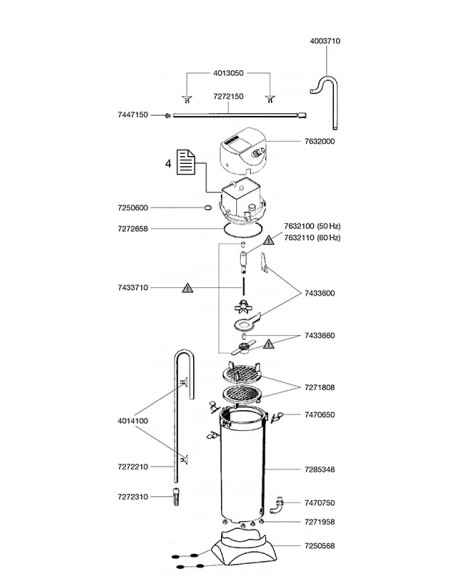 4003710

4013050

7272150

7447150

7632000

4

7250600

7272658

7632100 (50 Hz)
7632110 (60 Hz)

7433710

7433600

7433660

7271808

7470650

4014100

7272210

7285348

7272310

7470750

7271958

7250568